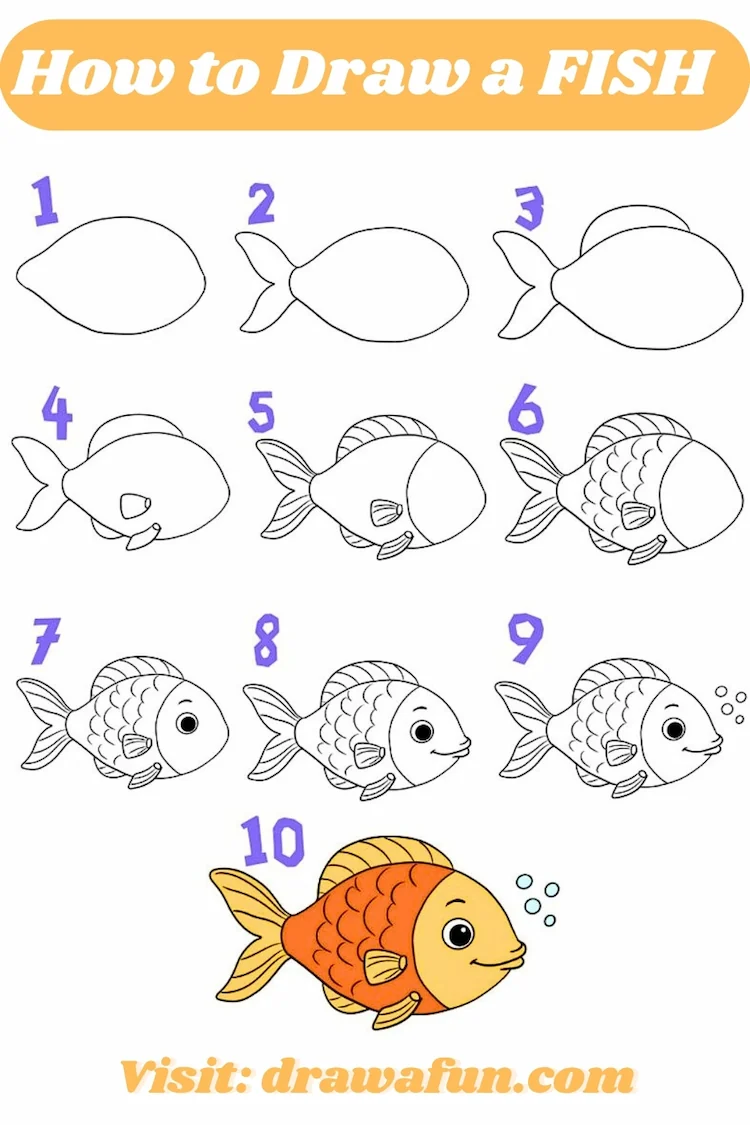 How to Draw a FISH

1

2

3

4

5

6

7

8

9

10

Visit: drawafun.com