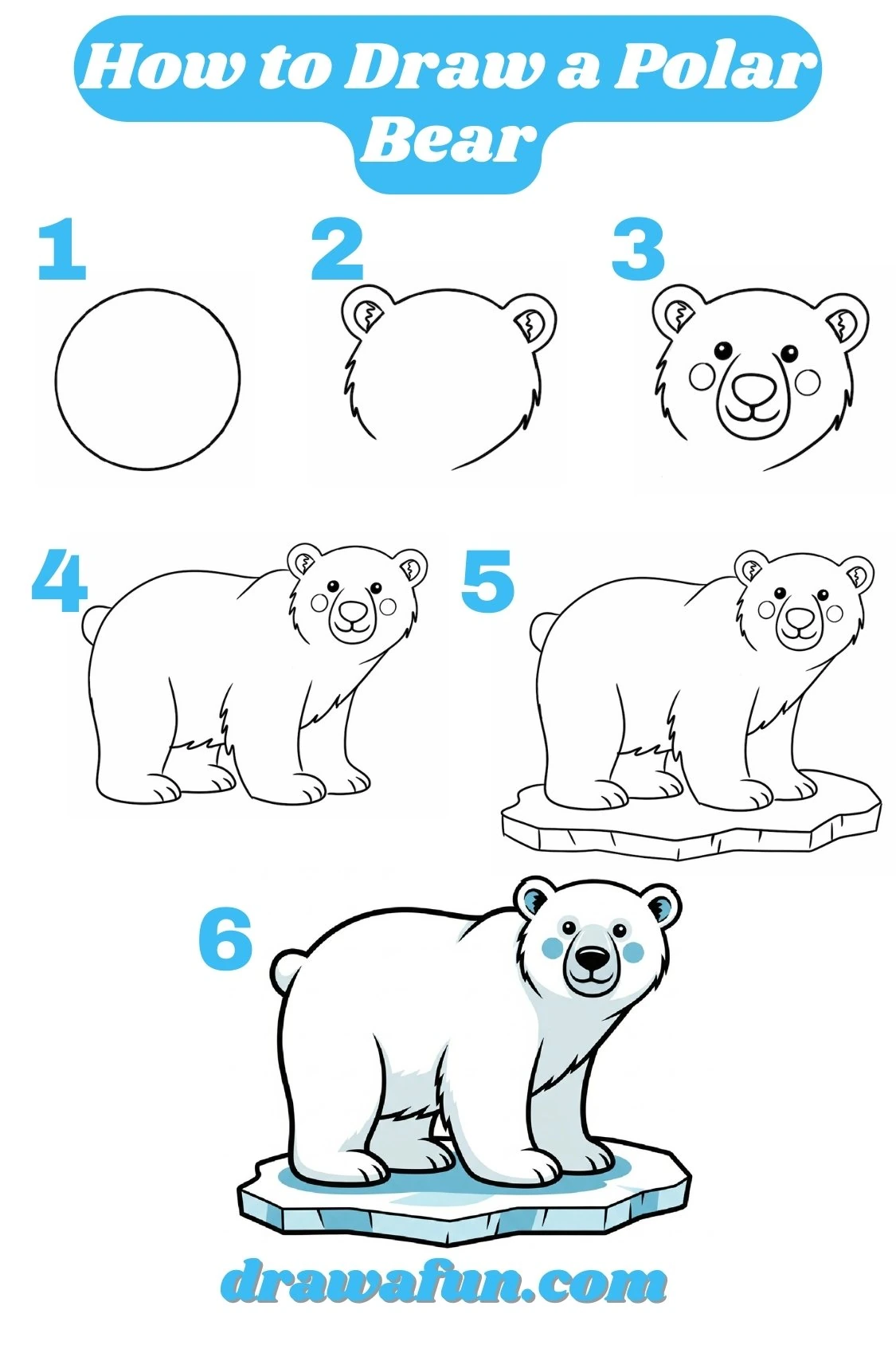 How to Draw a Polar Bear

1

2

3

4

5

6

drawafun.com