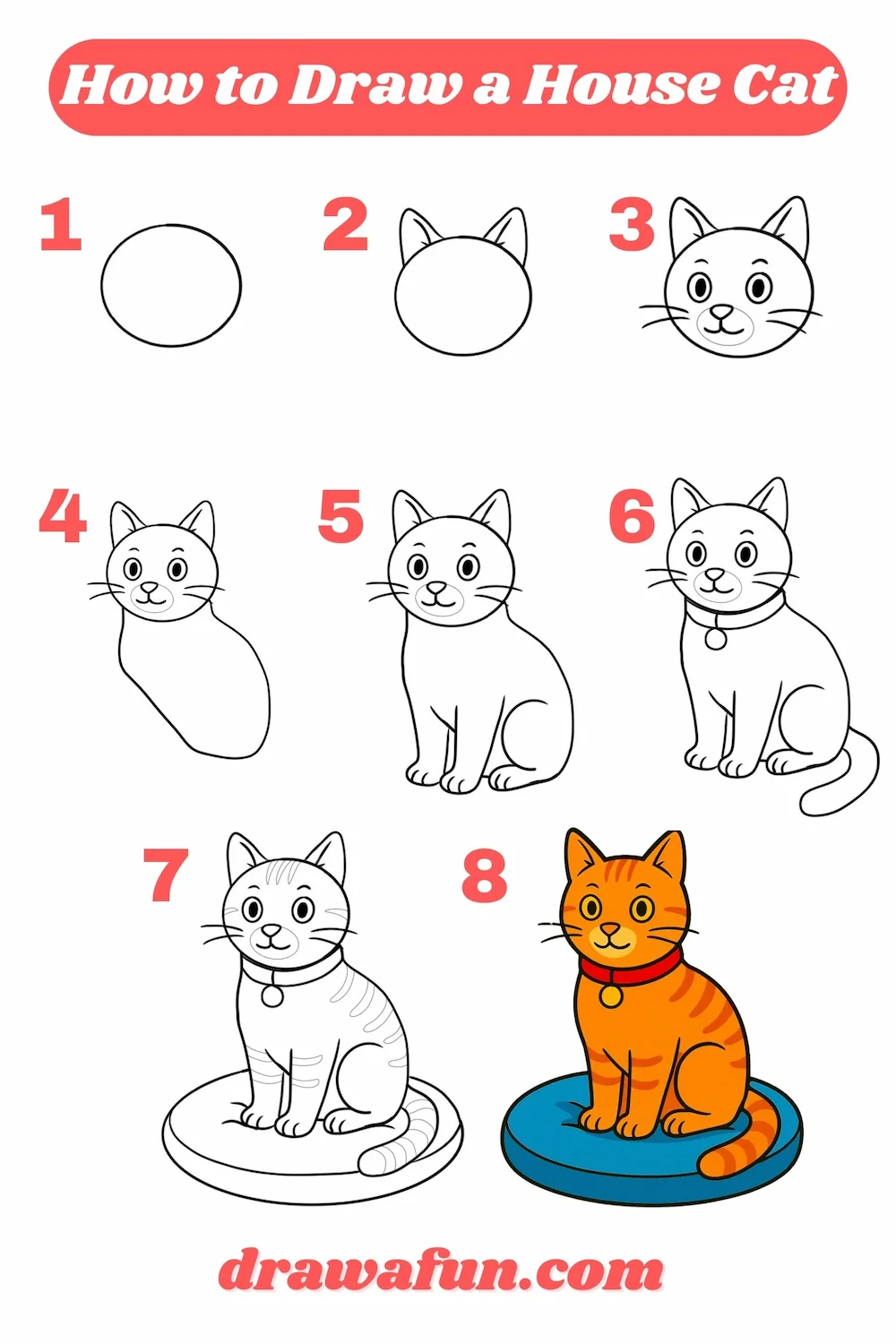 How to Draw a House Cat

1

2

3

4

5

6

7

8

drawafun.com