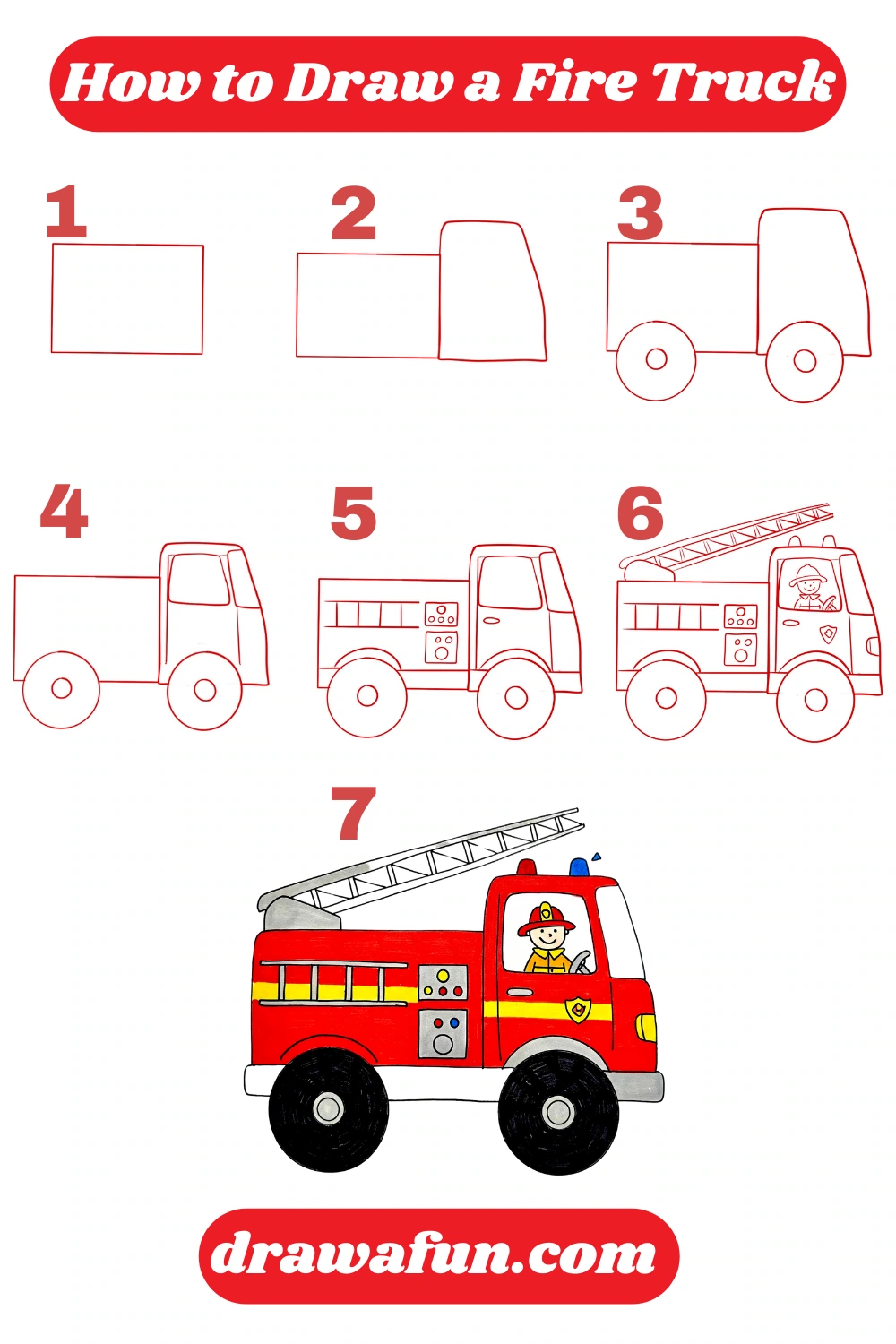 How to Draw a Fire Truck

1

2

3

4

5

6

7

drawafun.com