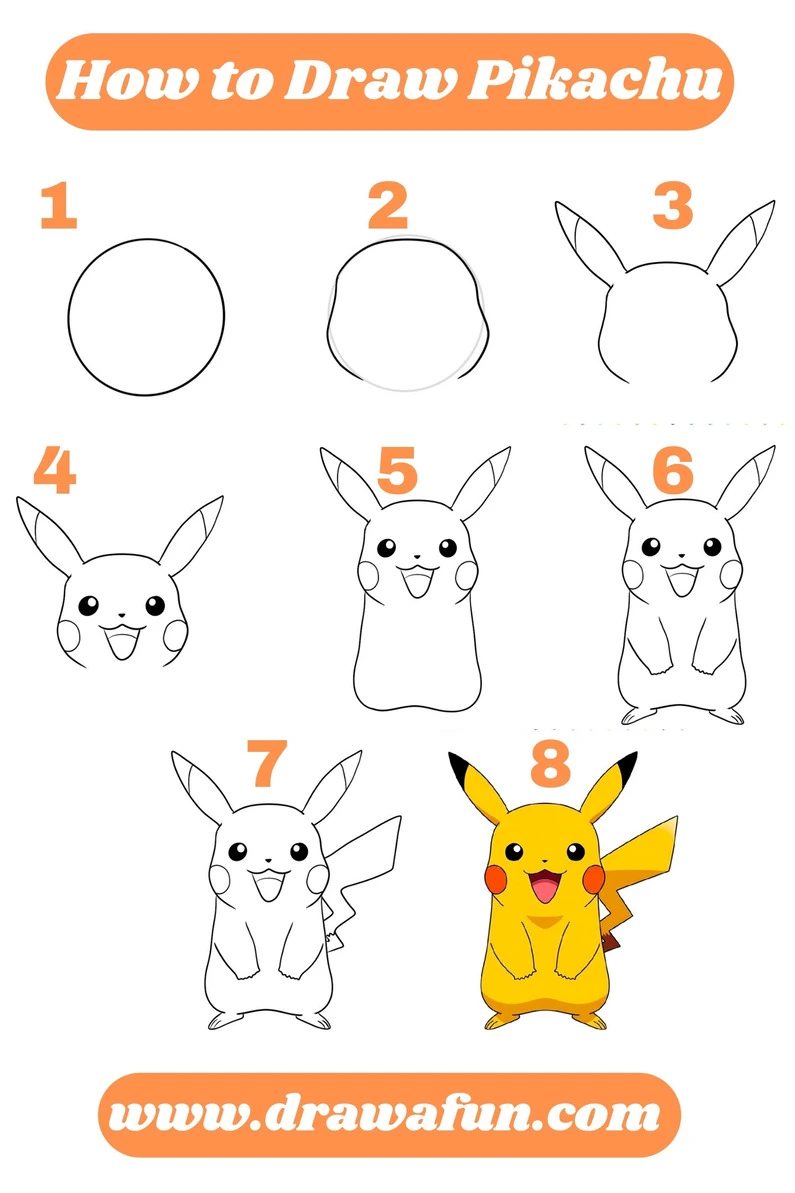 How to Draw Pikachu

1

2

3

4

5

6

7

8

www.drawafun.com