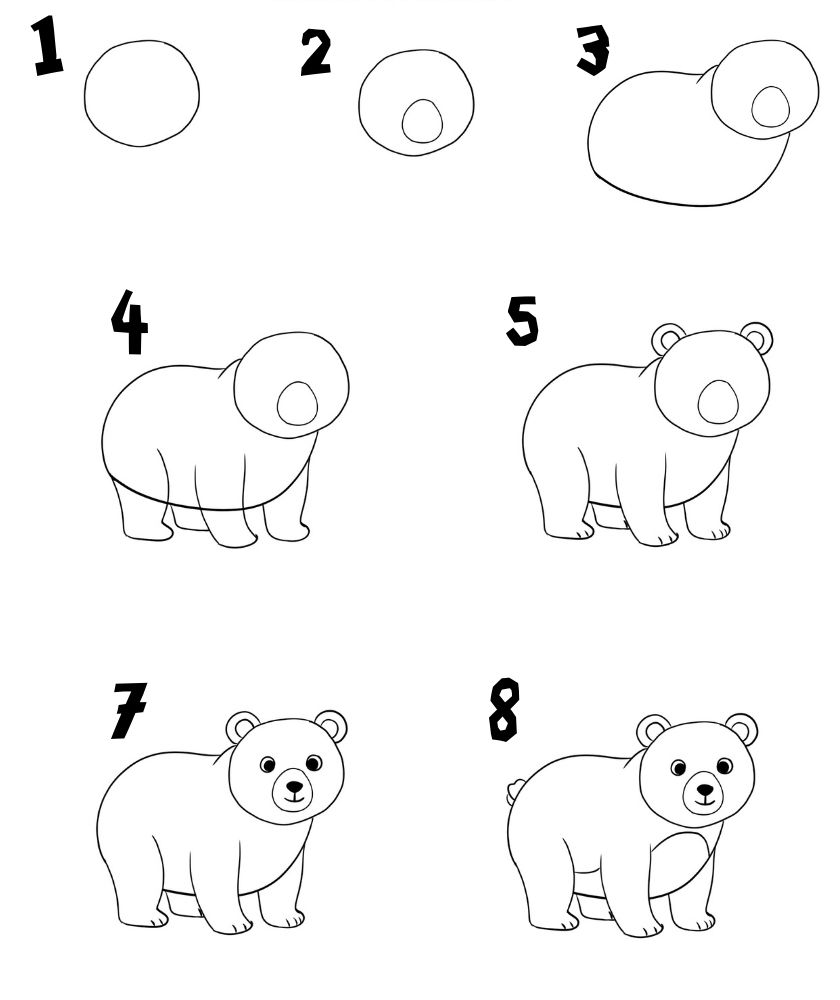 1
2
3
4
5
7
8