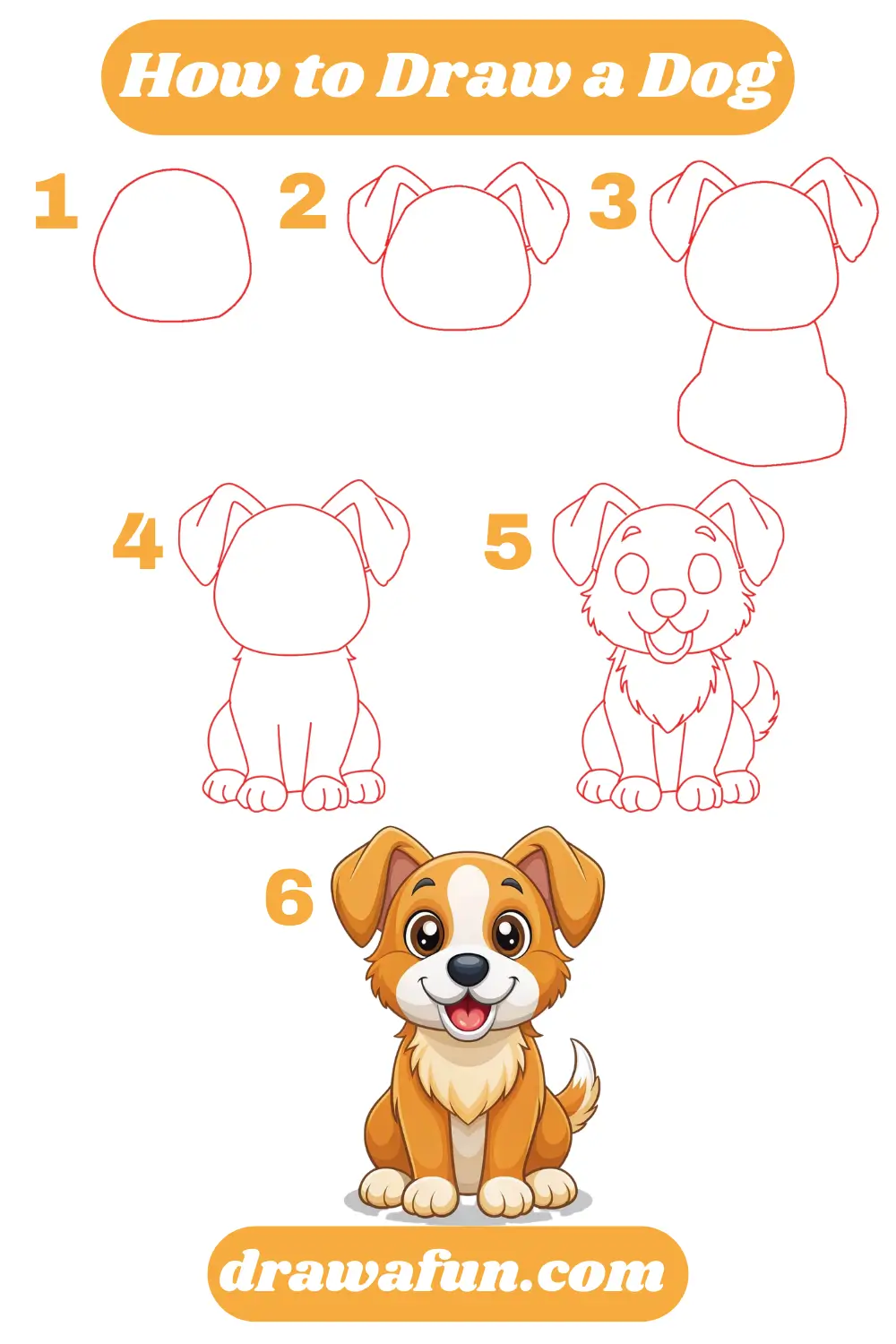 How to Draw a Dog

1

2

3

4

5

6

drawafun.com